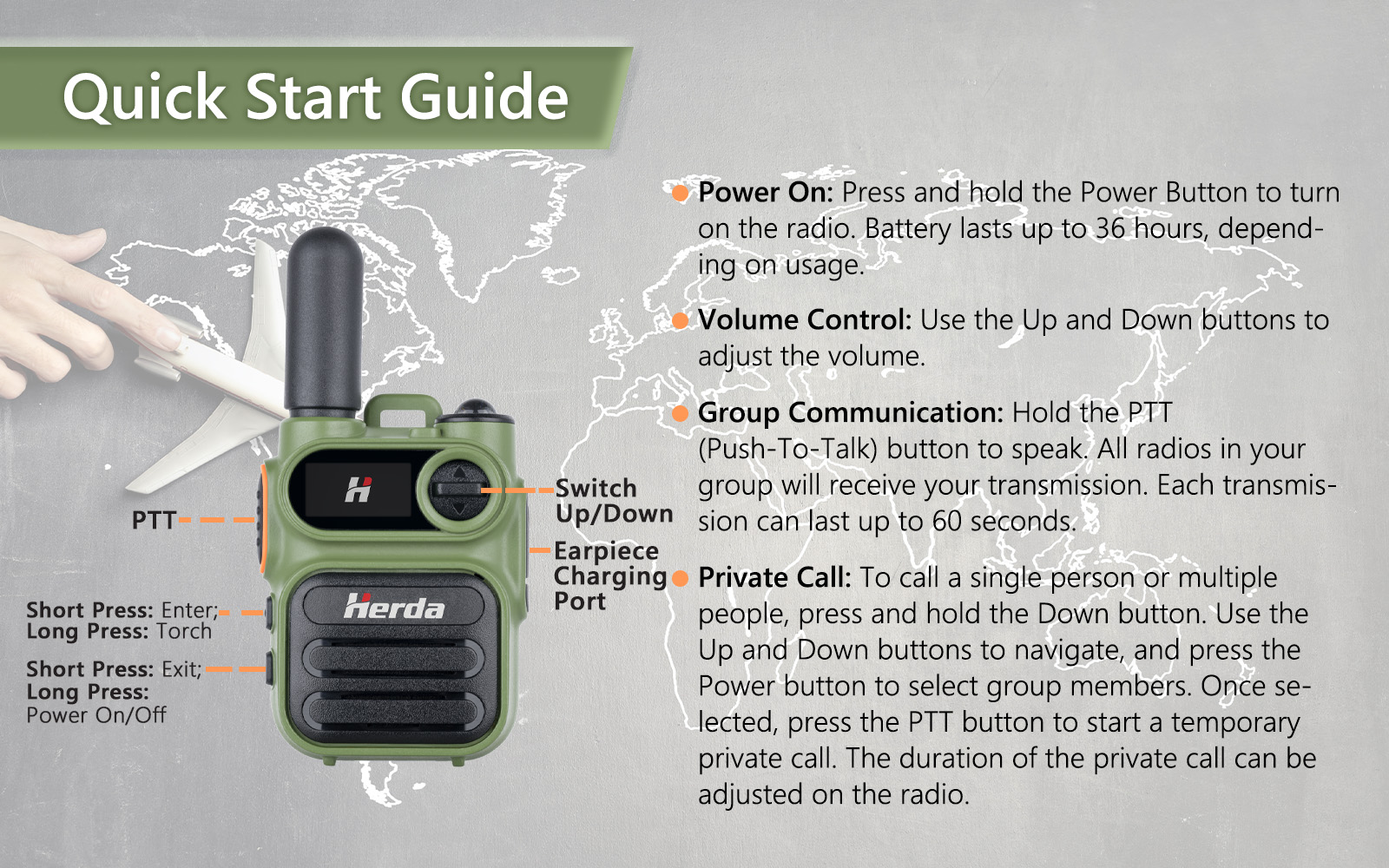 Quick Start Guide

PTT

Short Press: Enter;
Long Press: Torch

Short Press: Exit;
Long Press:
Power On/Off

H

Herda

Switch
Up/Down

Earpiece
Charging
Port

Power On: Press and hold the Power Button to turn on the radio. Battery lasts up to 36 hours, depending on usage.

Volume Control: Use the Up and Down buttons to adjust the volume.

Group Communication: Hold the PTT (Push-To-Talk) button to speak. All radios in your group will receive your transmission. Each transmission can last up to 60 seconds.

Private Call: To call a single person or multiple people, press and hold the Down button. Use the Up and Down buttons to navigate, and press the Power button to select group members. Once selected, press the PTT button to start a temporary private call. The duration of the private call can be adjusted on the radio.